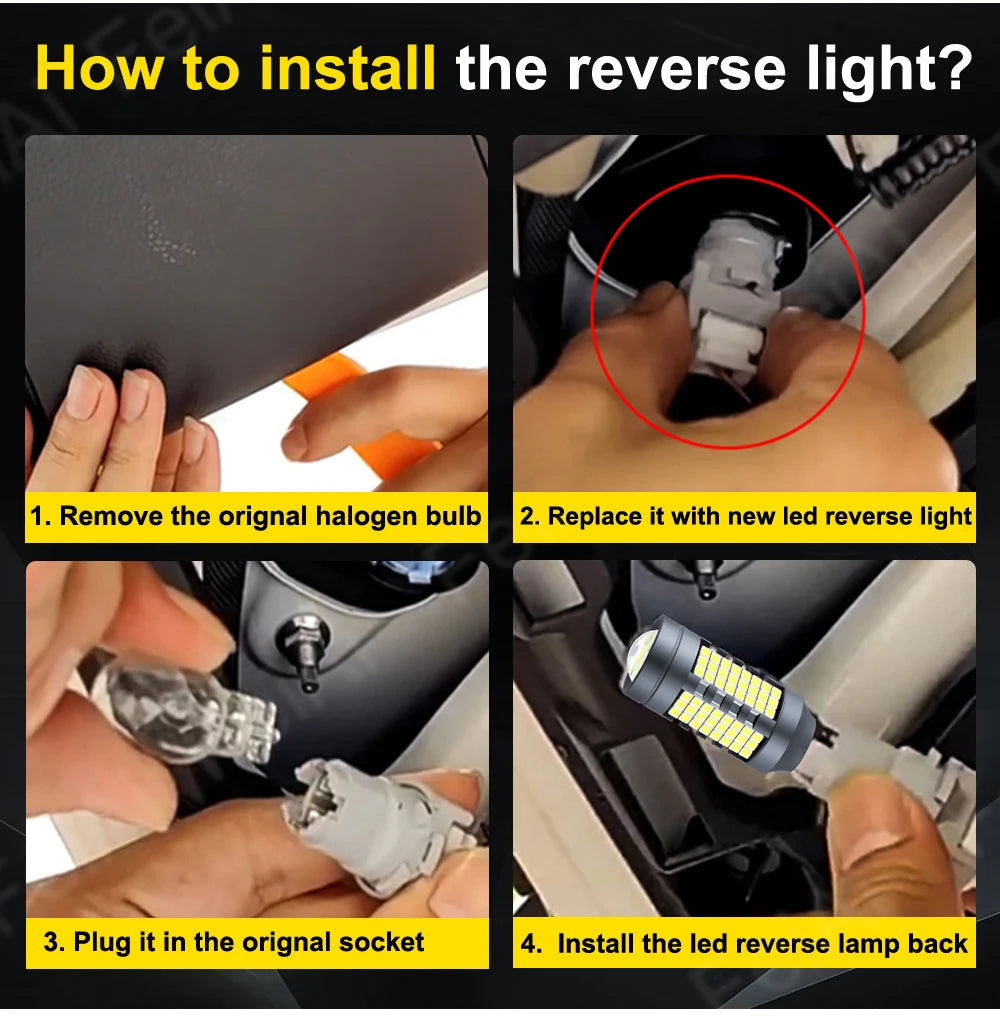 How to install the reverse light?

1. Remove the orignal halogen bulb

2. Replace it with new led reverse light

3. Plug it in the orignal socket

4. Install the led reverse lamp back