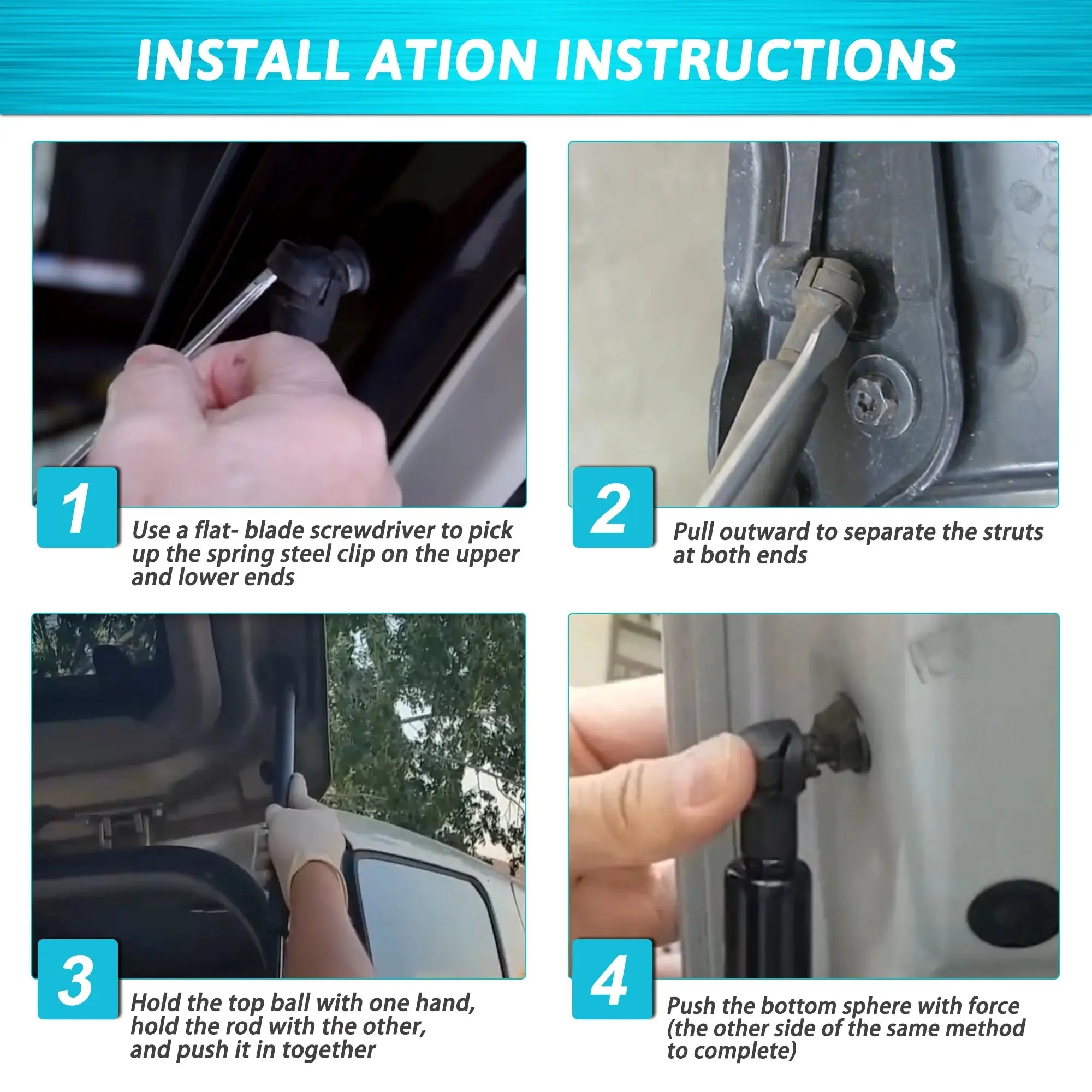 INSTALL ATION INSTRUCTIONS

1

Use a flat- blade screwdriver to pick up the spring steel clip on the upper and lower ends

2

Pull outward to separate the struts at both ends

3

Hold the top ball with one hand, hold the rod with the other, and push it in together

4

Push the bottom sphere with force (the other side of the same method to complete)