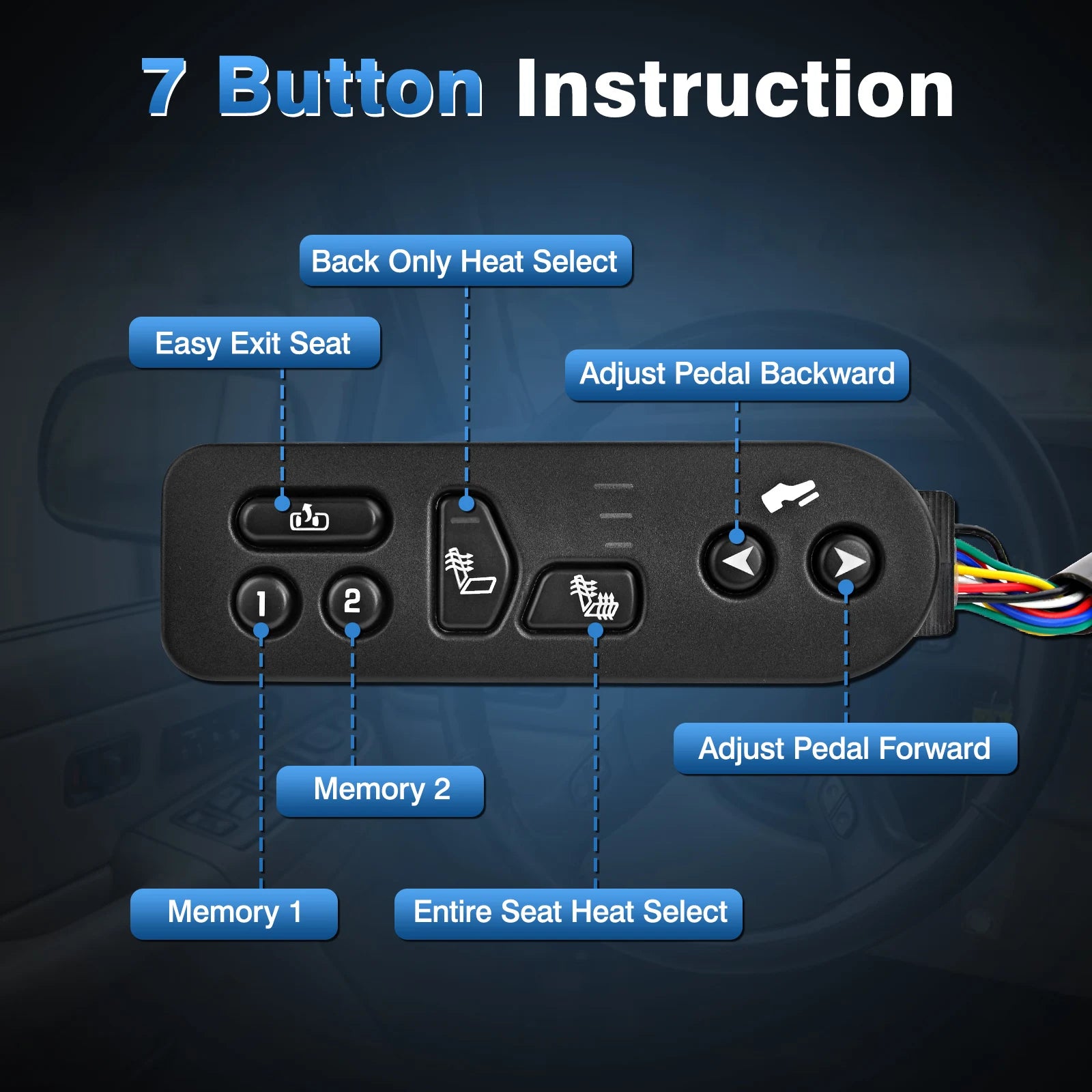 7 Button Instruction

Back Only Heat Select

Easy Exit Seat

Adjust Pedal Backward

1

2

Adjust Pedal Forward

Memory 2

Memory 1

Entire Seat Heat Select