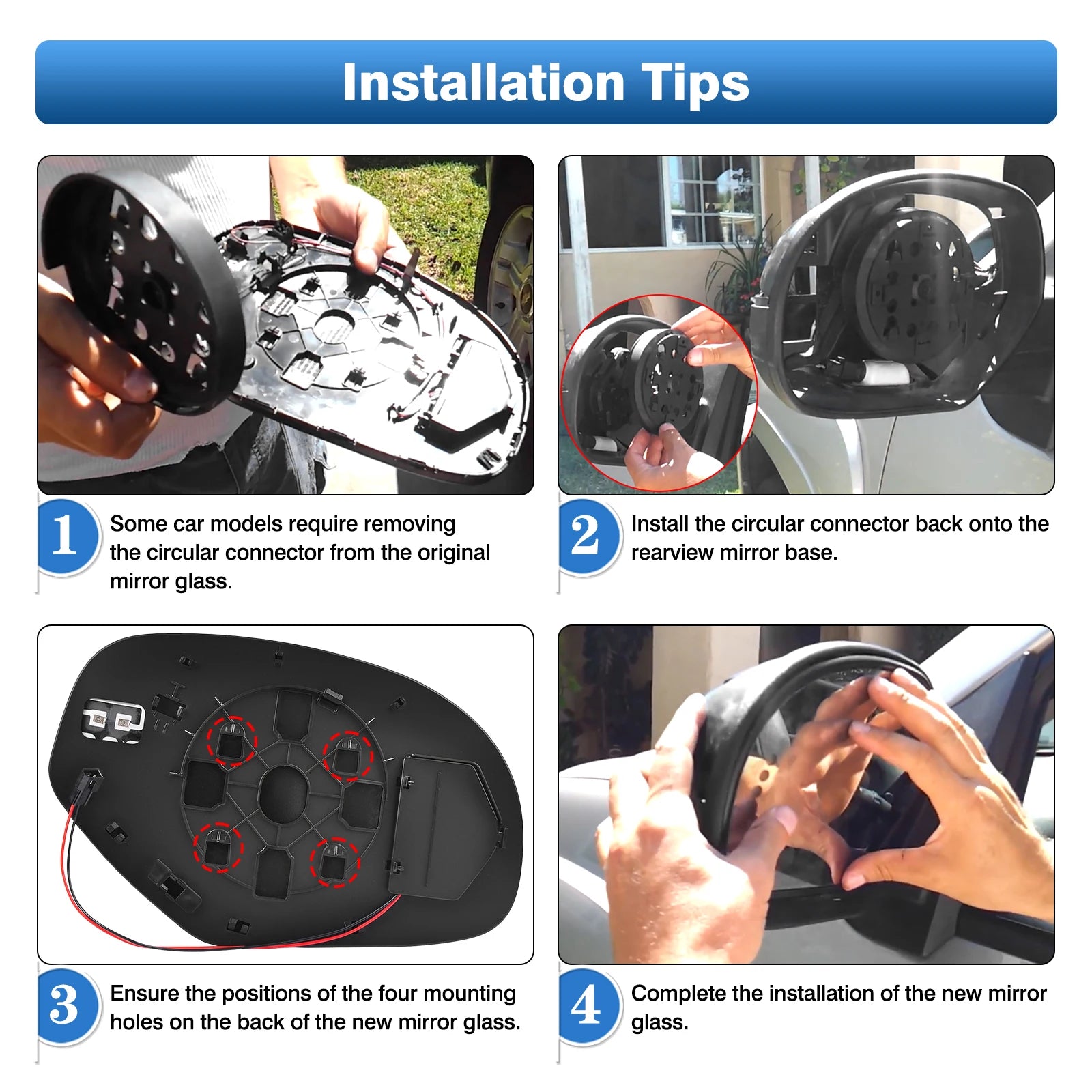 Installation Tips

1 Some car models require removing the circular connector from the original mirror glass.

2 Install the circular connector back onto the rearview mirror base.

3 Ensure the positions of the four mounting holes on the back of the new mirror glass.

4 Complete the installation of the new mirror glass.