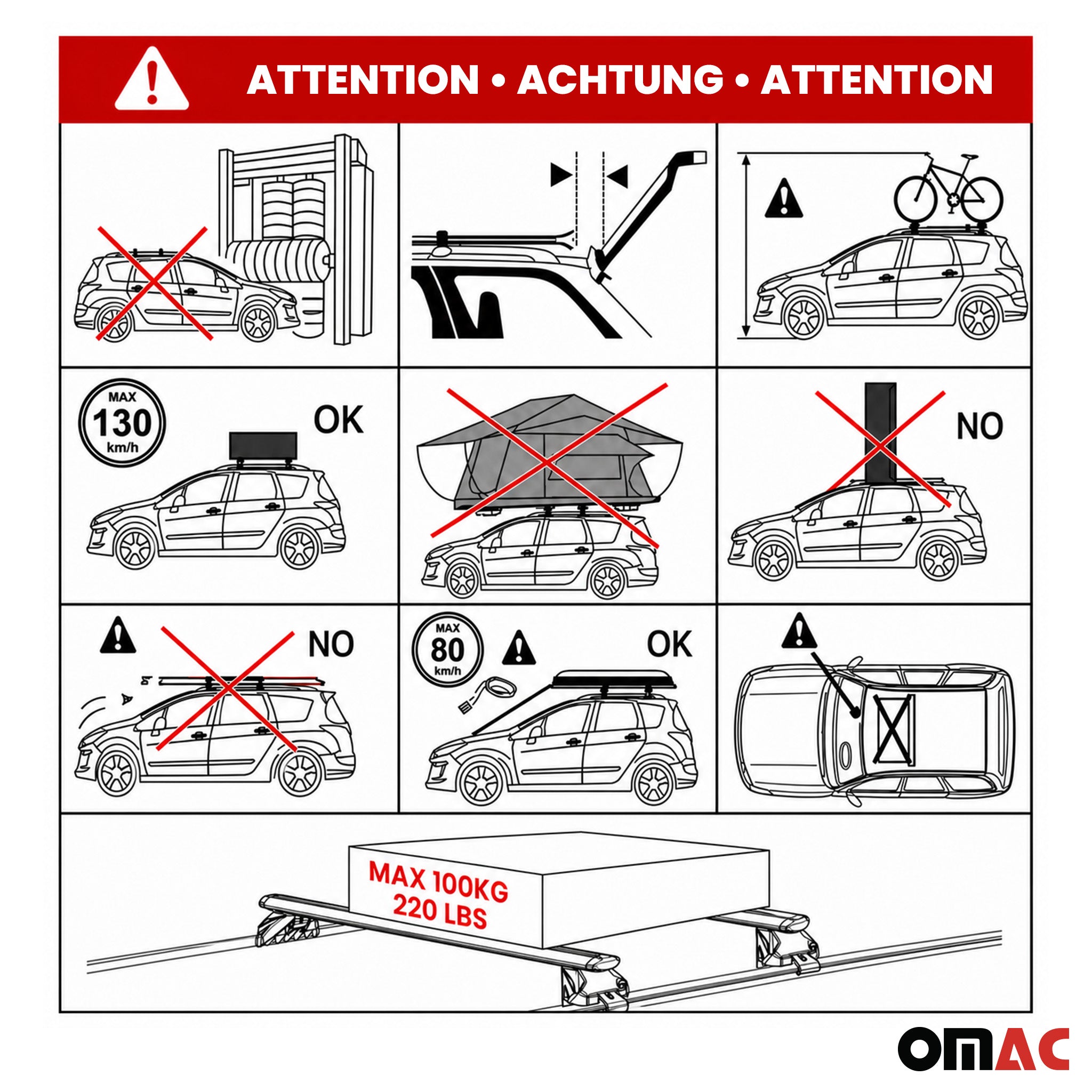 ATTENTION • ACHTUNG • ATTENTION

MAX 130 km/h

OK

NO

NO

MAX 80 km/h

OK

MAX 100KG 220 LBS

OMAC